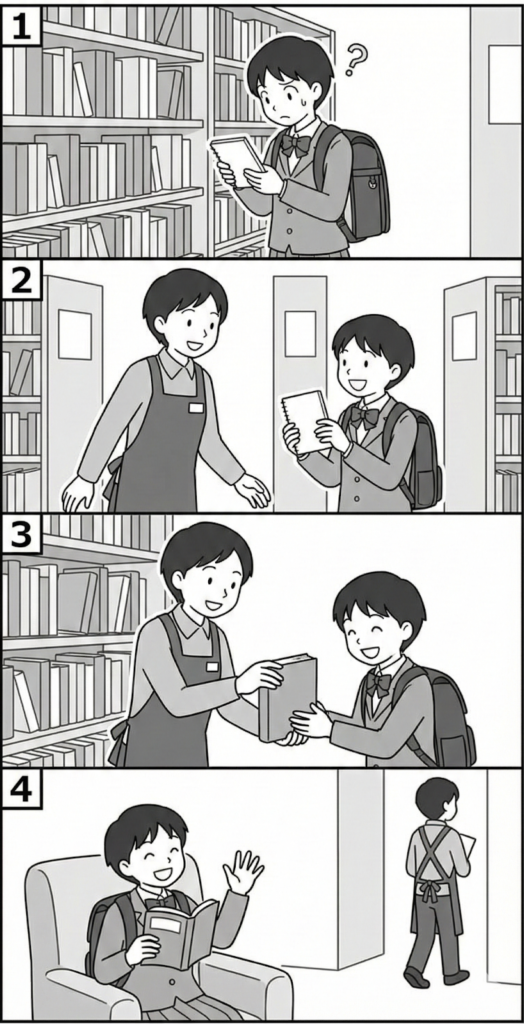 1
?
2
3
4